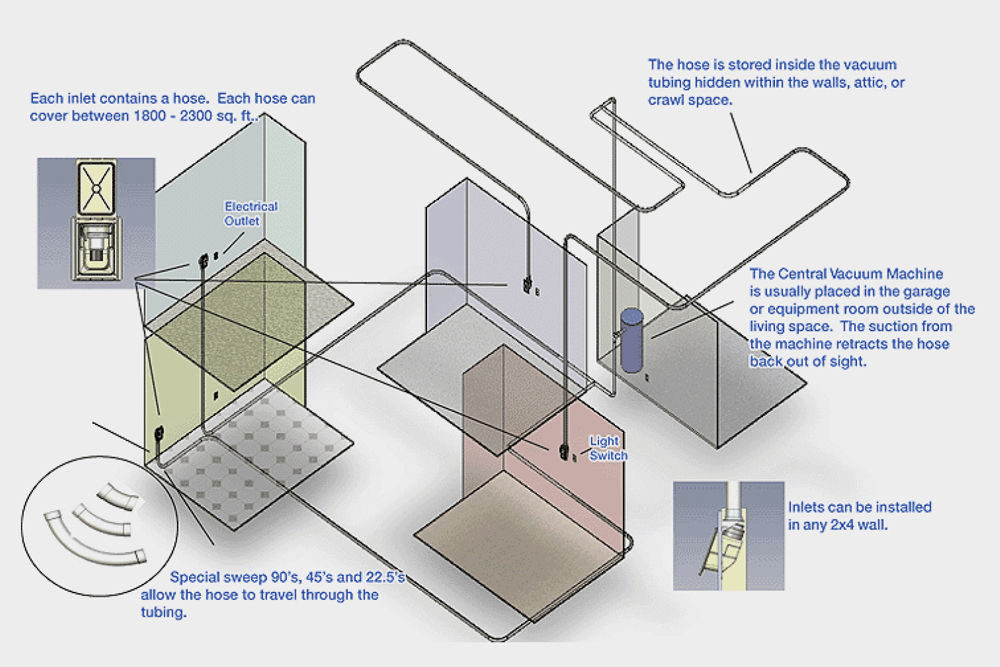 Each inlet contains a hose. Each hose can cover between 1800 - 2300 sq. ft..

The hose is stored inside the vacuum tubing hidden within the walls, attic, or crawl space.

Electrical Outlet

The Central Vacuum Machine is usually placed in the garage or equipment room outside of the living space. The suction from the machine retracts the hose back out of sight.

Light Switch

Inlets can be installed in any 2x4 wall.

Special sweep 90's, 45's and 22.5's allow the hose to travel through the tubing.